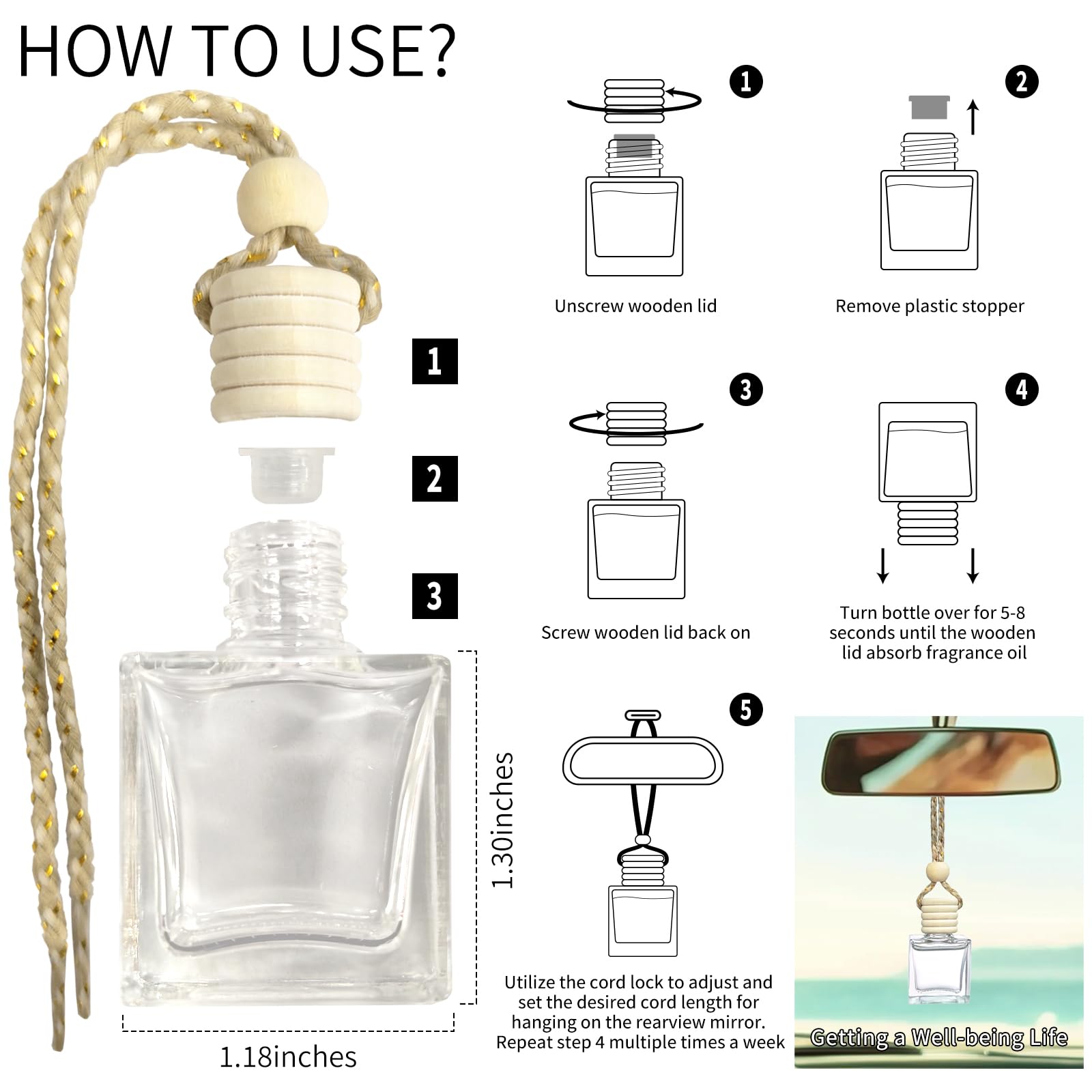 HOW TO USE?

1

2

3

1.30inches

1.18inches

1

Unscrew wooden lid

2

Remove plastic stopper

3

Screw wooden lid back on

4

Turn bottle over for 5-8 seconds until the wooden lid absorb fragrance oil

5

Utilize the cord lock to adjust and set the desired cord length for hanging on the rearview mirror. Repeat step 4 multiple times a week

Getting a Well-being Life