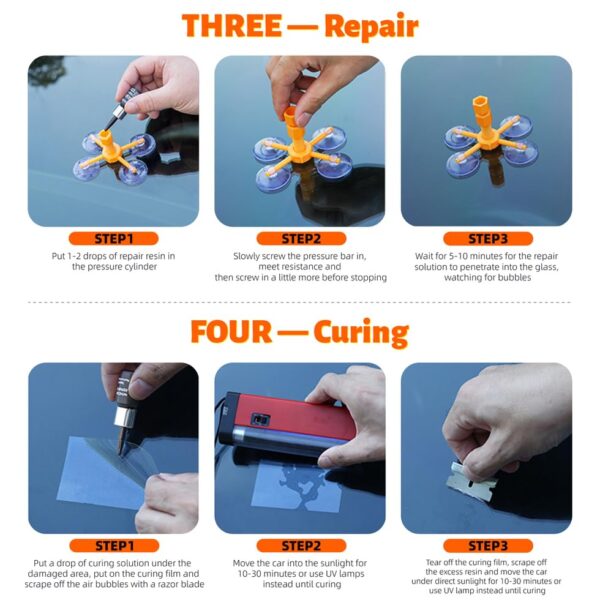 THREE — Repair

STEP1

Put 1-2 drops of repair resin in the pressure cylinder

STEP2

Slowly screw the pressure bar in, meet resistance and then screw in a little more before stopping

STEP3

Wait for 5-10 minutes for the repair solution to penetrate into the glass, watching for bubbles

FOUR — Curing

STEP1

Put a drop of curing solution under the damaged area, put on the curing film and scrape off the air bubbles with a razor blade

STEP2

Move the car into the sunlight for 10-30 minutes or use UV lamps instead until curing

STEP3

Tear off the curing film, scrape off the excess resin and move the car under direct sunlight for 10-30 minutes or use UV lamp instead until curing