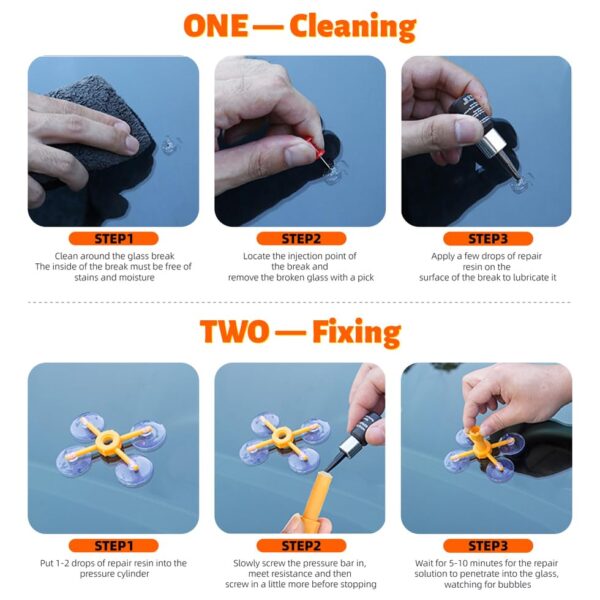 ONE — Cleaning

STEP1

Clean around the glass break
The inside of the break must be free of stains and moisture

STEP2

Locate the injection point of the break and remove the broken glass with a pick

STEP3

Apply a few drops of repair resin on the surface of the break to lubricate it

TWO — Fixing

STEP1

Put 1-2 drops of repair resin into the pressure cylinder

STEP2

Slowly screw the pressure bar in, meet resistance and then screw in a little more before stopping

STEP3

Wait for 5-10 minutes for the repair solution to penetrate into the glass, watching for bubbles