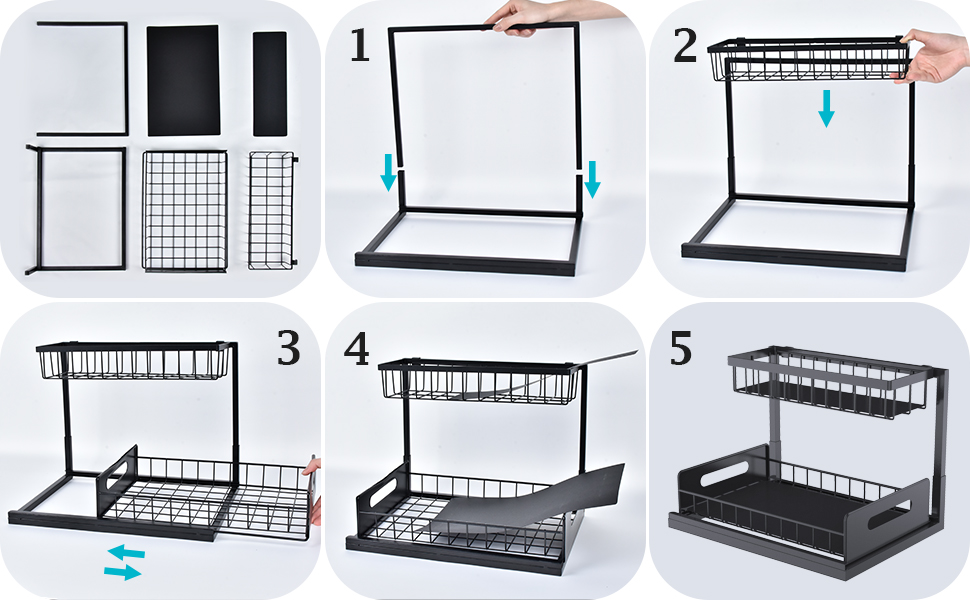 1

2

3

4

5